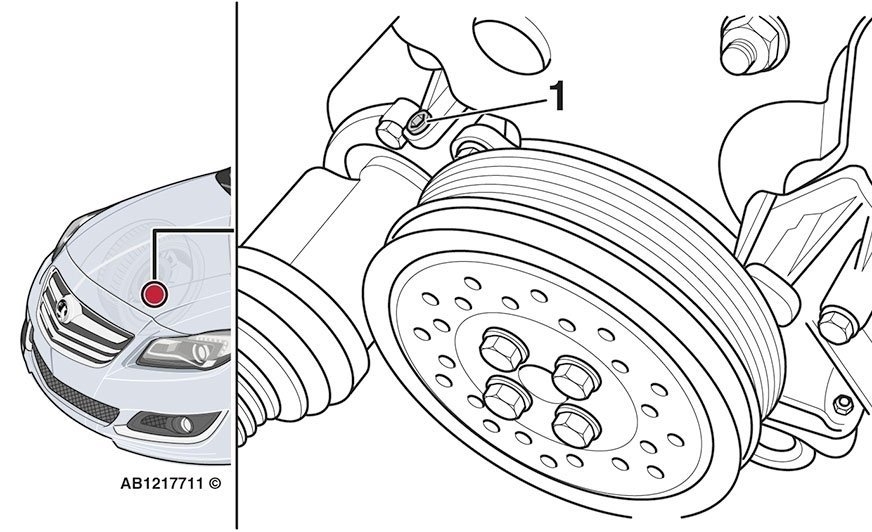 1

AB1217711 ©