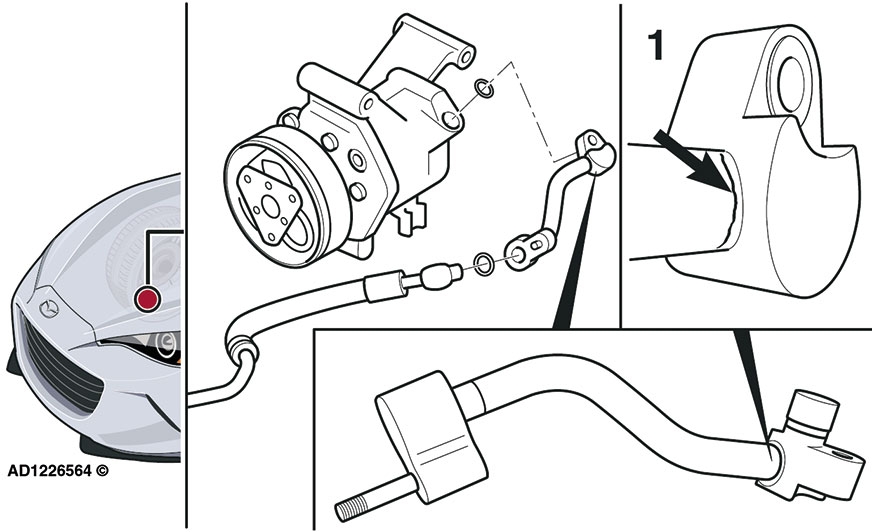 1

AD1226564 ©