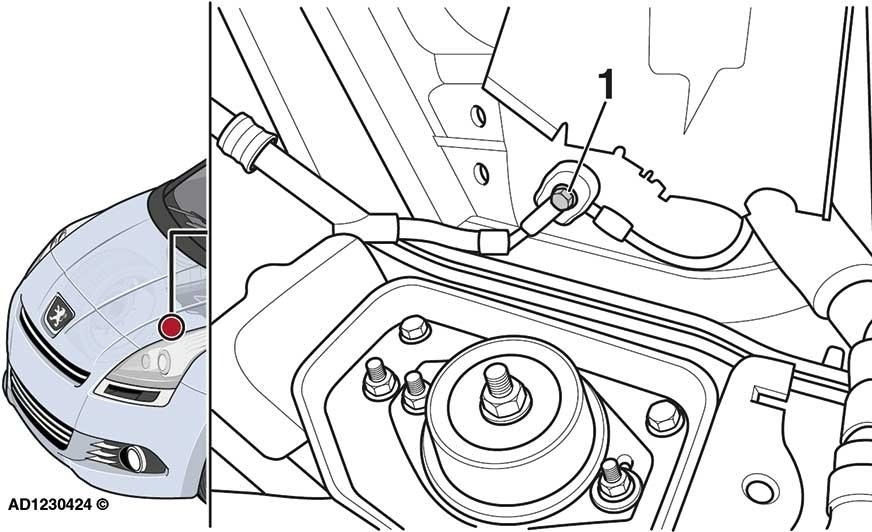 1

AD1230424 ©