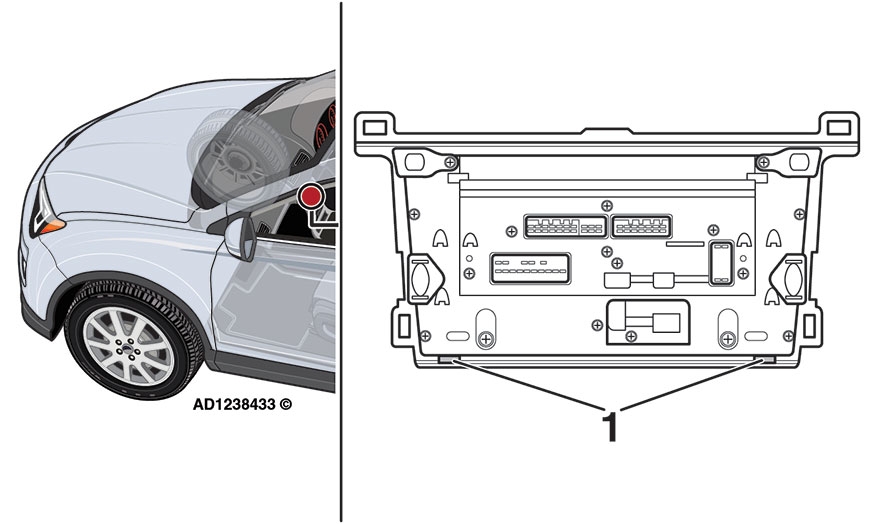 AD1238433 ©

1