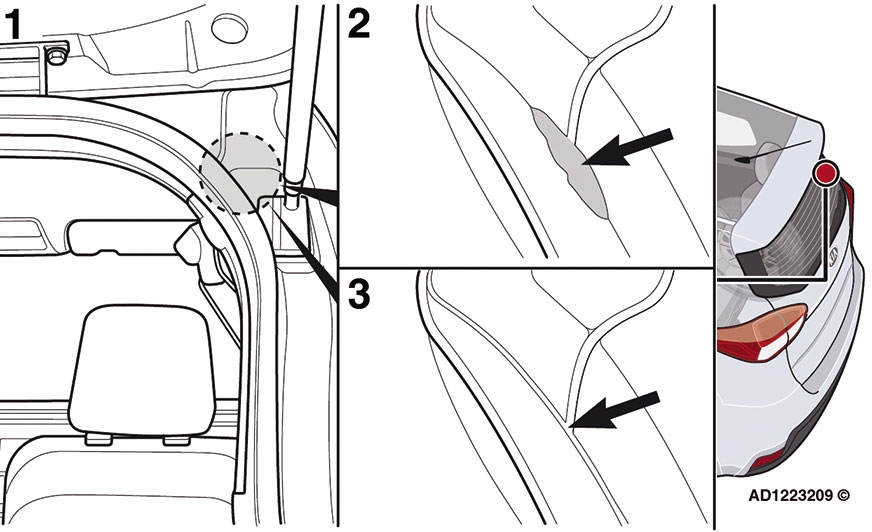 1
2
3
AD1223209 ©