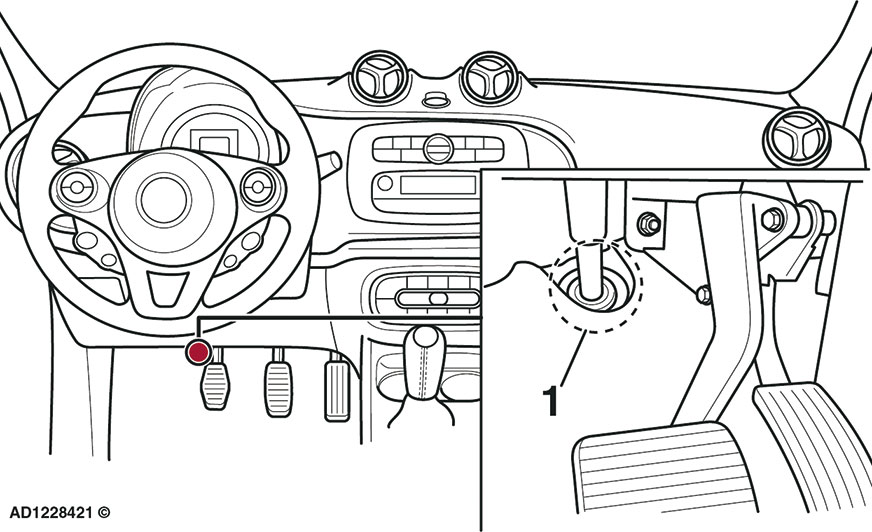 1

AD1228421 ©