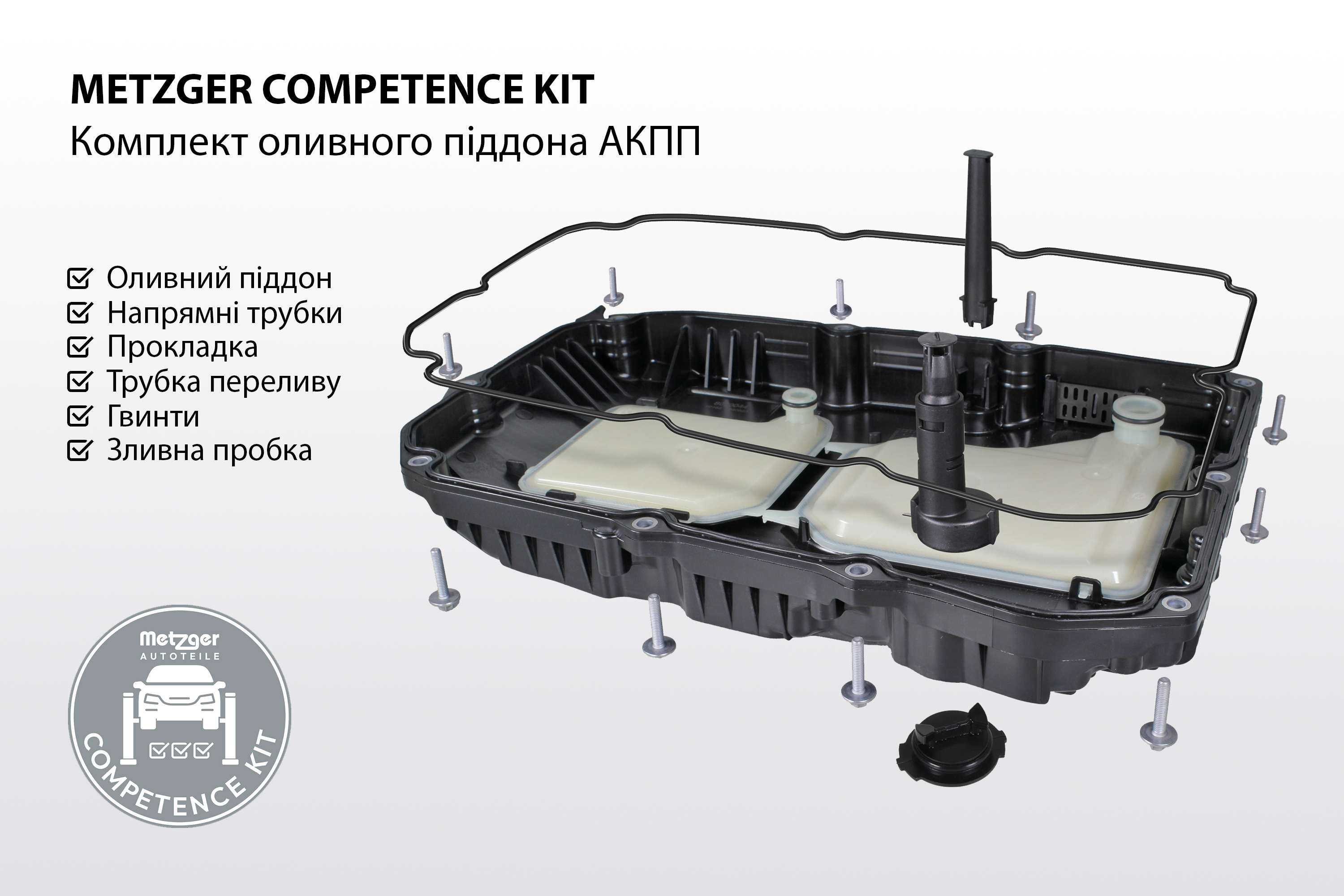 METZGER COMPETENCE KIT
Комплект оливного піддона АКПП

Оливний піддон
Напрямні трубки
Прокладка
Трубка переливу
Гвинти
Зливна пробка

Metzger
AUTOTEILE
COMPETENCE KIT