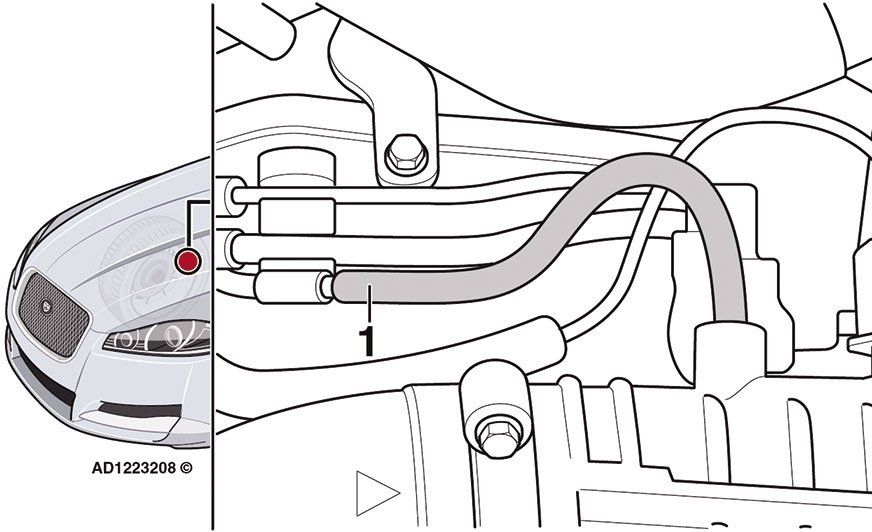 1

AD1223208 ©