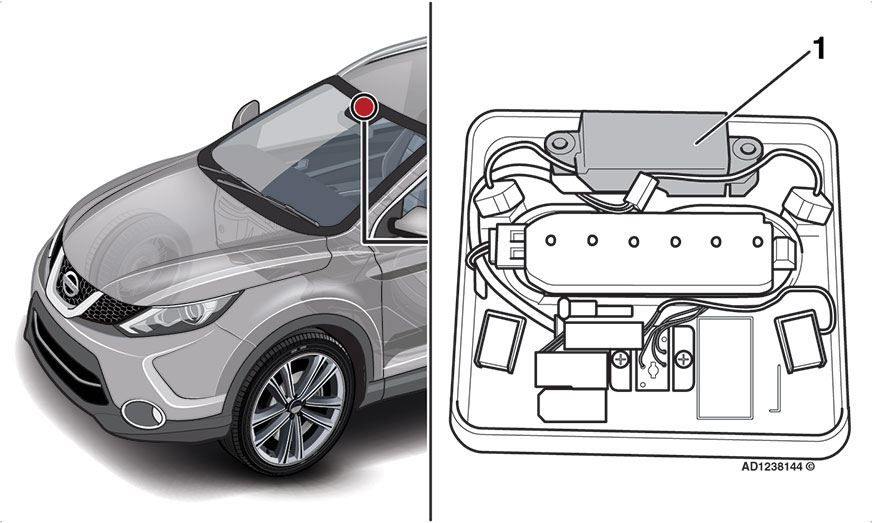 1

AD1238144 ©