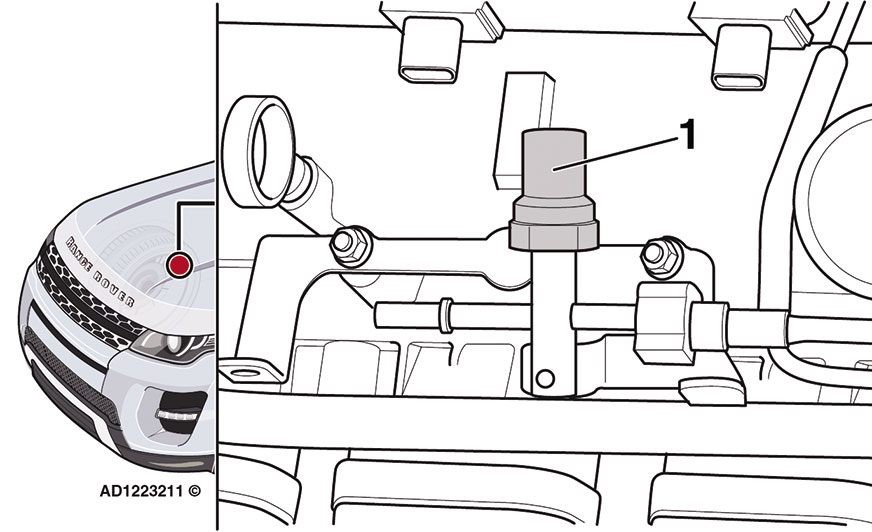 RANGE ROVER

1

AD1223211 ©