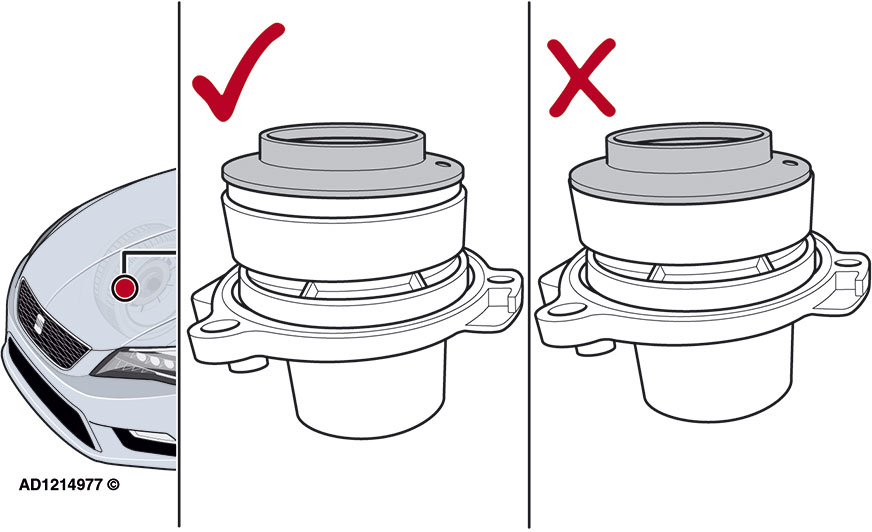 AD1214977 ©