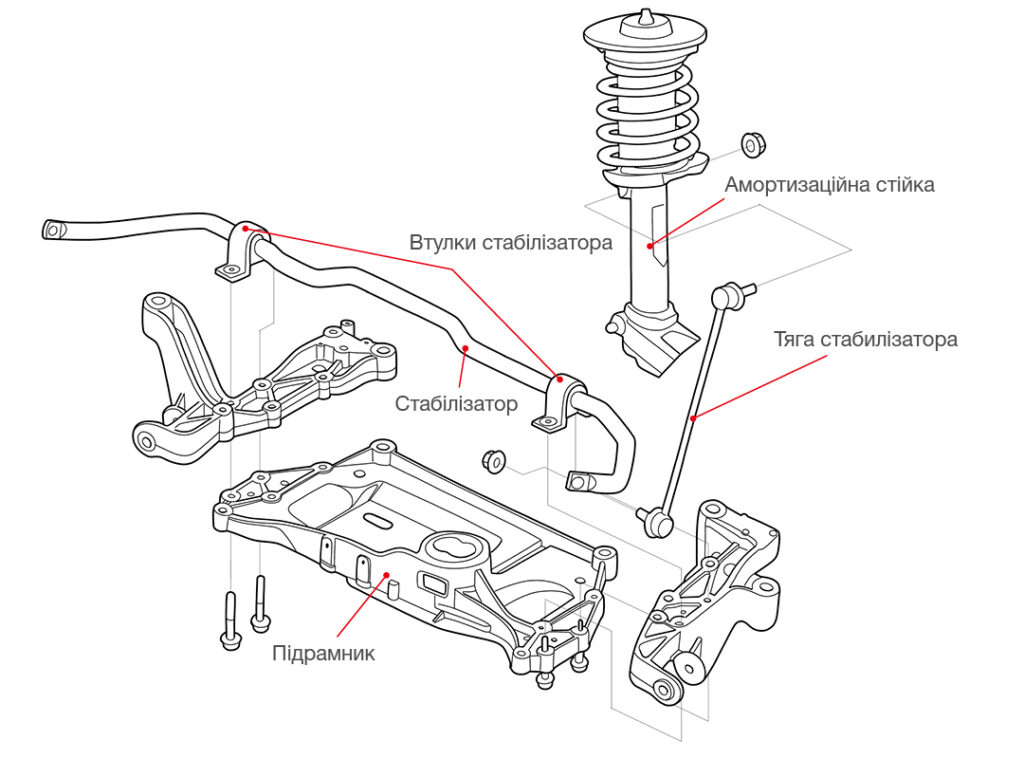 Амортизаційна стійка

Втулки стабілізатора

Тяга стабилізатора

Стабілізатор

Підрамник