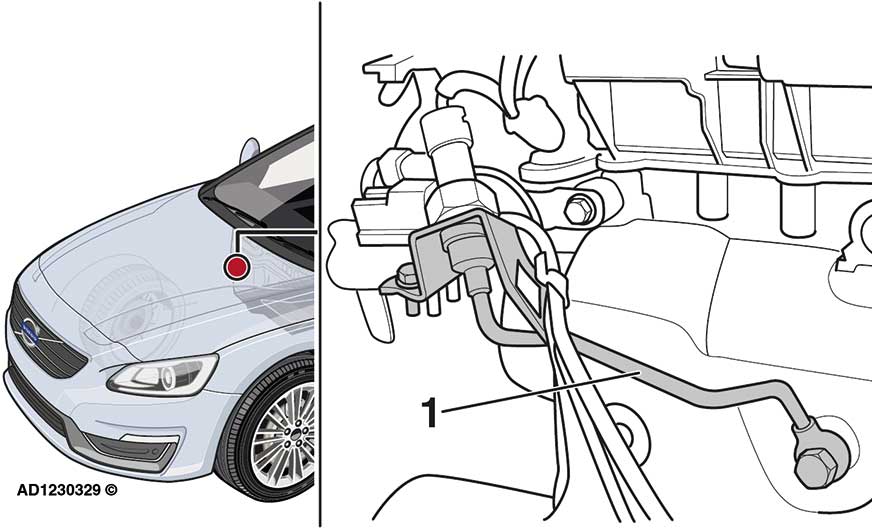 AD1230329 ©

1