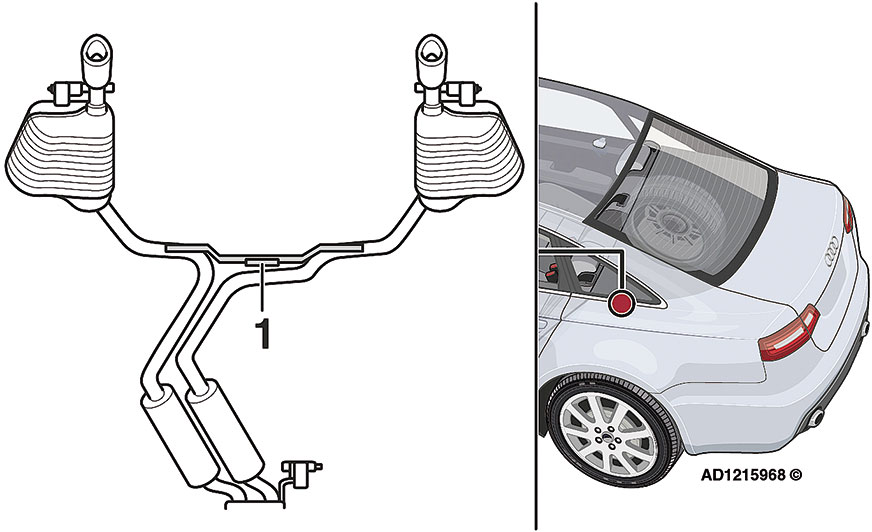 1

AD1215968 ©