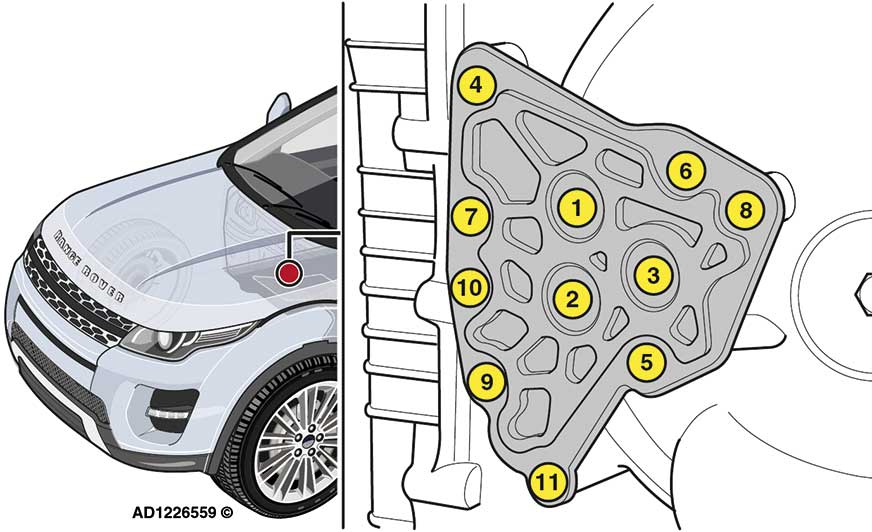 RANGE ROVER

4
6
1
8
7
3
10
2
5
9
11

AD1226559 ©