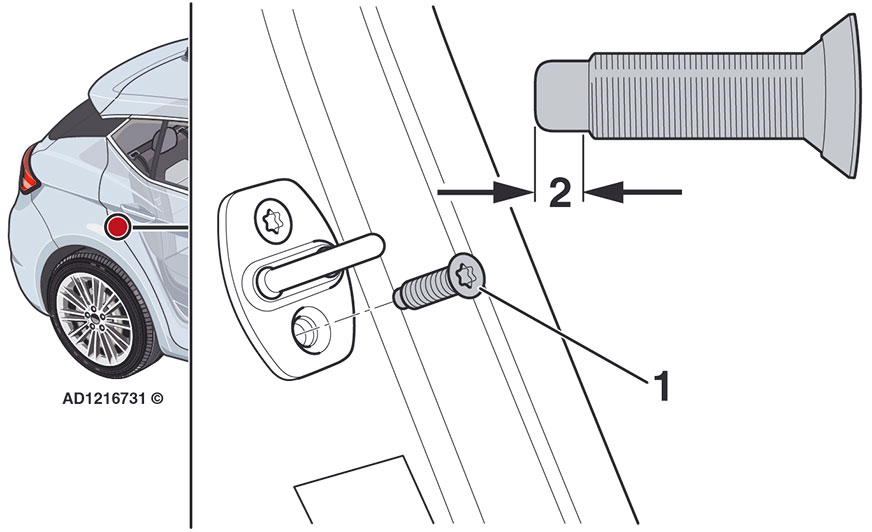 2

1

AD1216731 ©