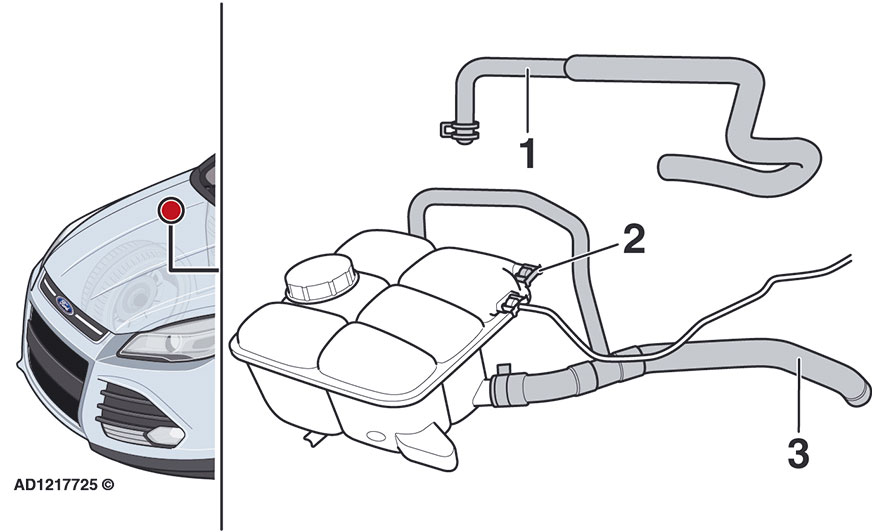 1
2
3
AD1217725 ©