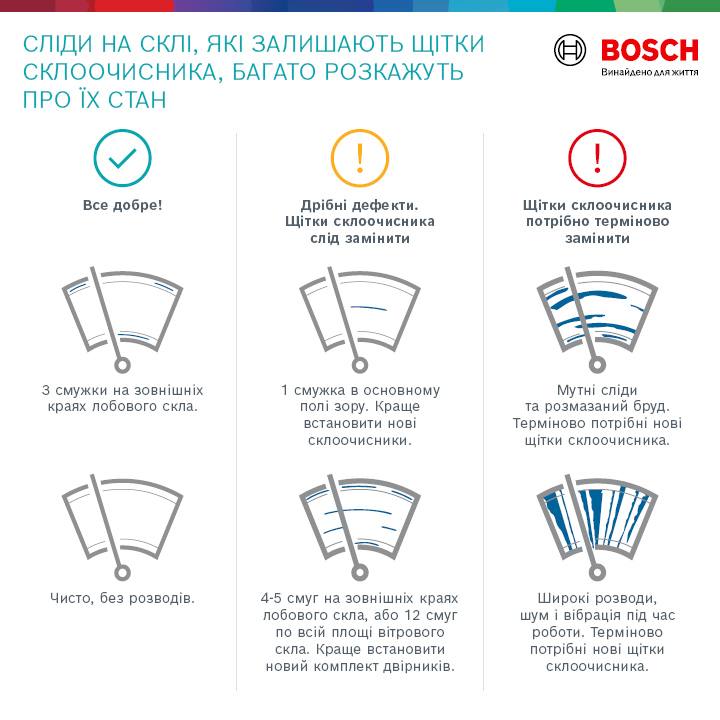 СЛІДИ НА СКЛІ, ЯКІ ЗАЛИШАЮТЬ ЩІТКИ СКЛООЧИСНИКА, БАГАТО РОЗКАЖУТЬ ПРО ЇХ СТАН

BOSCH
Винайдено для життя

Все добре!

3 смужки на зовнішніх краях лобового скла.

Чисто, без розводів.

Дрібні дефекти. Щітки склоочисника слід замінити

1 смужка в основному полі зору. Краще встановити нові склоочисники.

4-5 смуг на зовнішніх краях лобового скла, або 12 смуг по всій площі вітрового скла. Краще встановити новий комплект двірників.

Щітки склоочисника потрібно терміново замінити

Мутні сліди та розмазаний бруд. Терміново потрібні нові щітки склоочисника.

Широкі розводи, шум і вібрація під час роботи. Терміново потрібні нові щітки склоочисника.