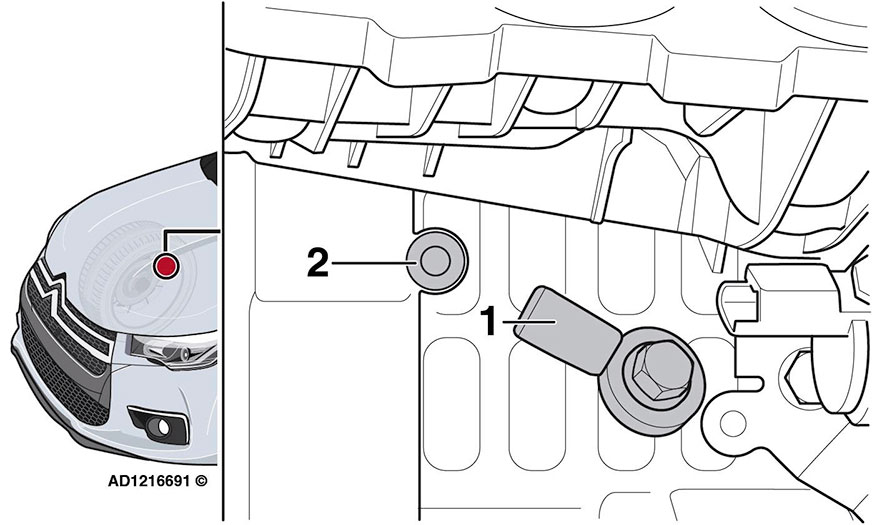 2
1
AD1216691 ©