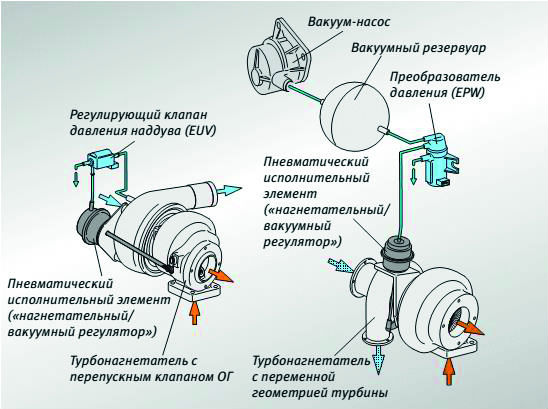 Вакуум-насос

Вакуумный резервуар

Преобразователь давления (EPW)

Регулирующий клапан давления наддува (EUV)

Пневматический исполнительный элемент («нагнетательный/ вакуумный регулятор»)

Пневматический исполнительный элемент («нагнетательный/ вакуумный регулятор»)

Турбонагнетатель с перепускным клапаном ОГ

Турбонагнетатель с переменной геометрией турбины